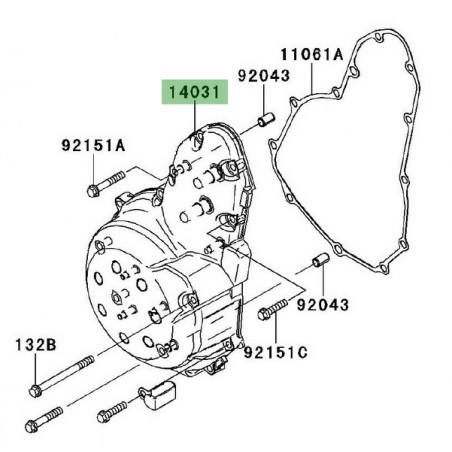 11061A
92043
14031
92151A
92043
92151C
132B