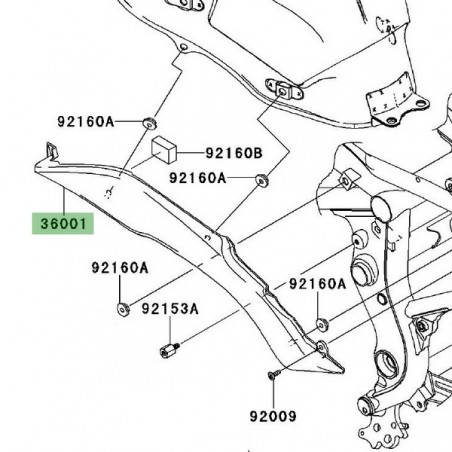 92160A
92160B
92160A
36001
92160A
92160A
92153A
92009