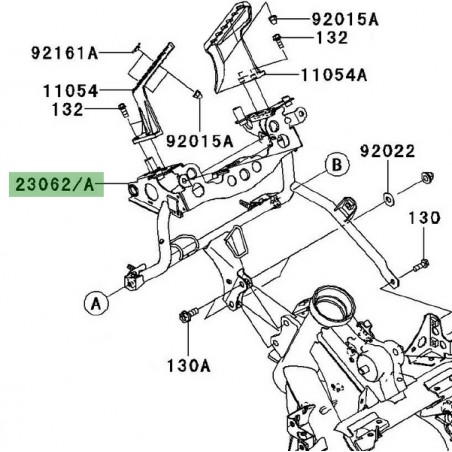 92015A
132
92161A
11054A
11054
132
92015A
92022
B
23062/A
130
A
130A