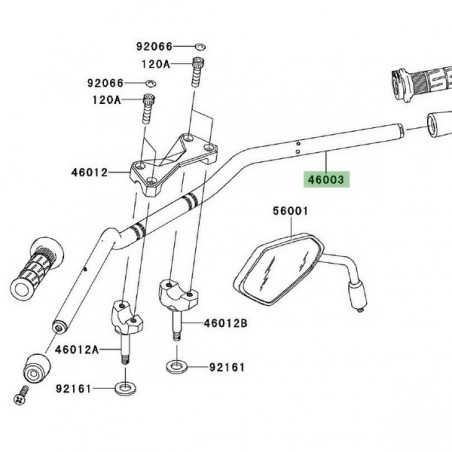 92066
120A
92066
120A
46012
46003
56001
46012B
46012A
92161
92161