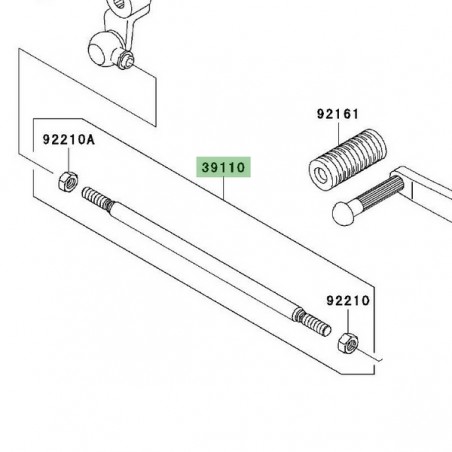 92161

92210A

39110

92210