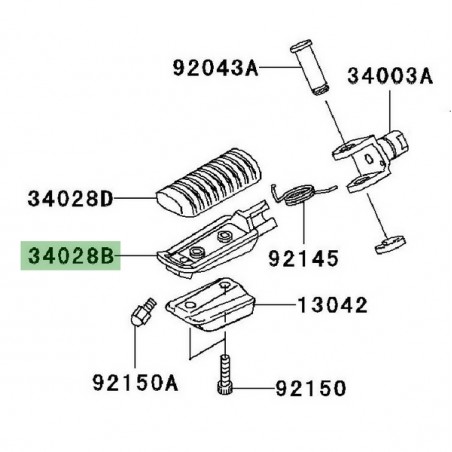 92043A
34003A
34028D
34028B
92145
13042
92150A
92150