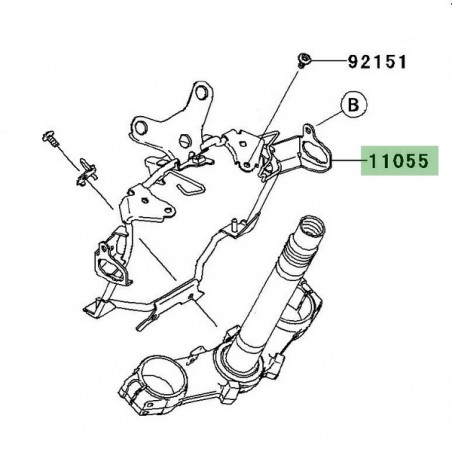 92151
B
11055