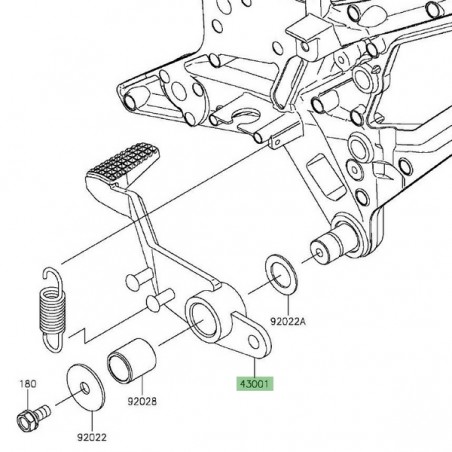 92022A

43001

180

92028

92022