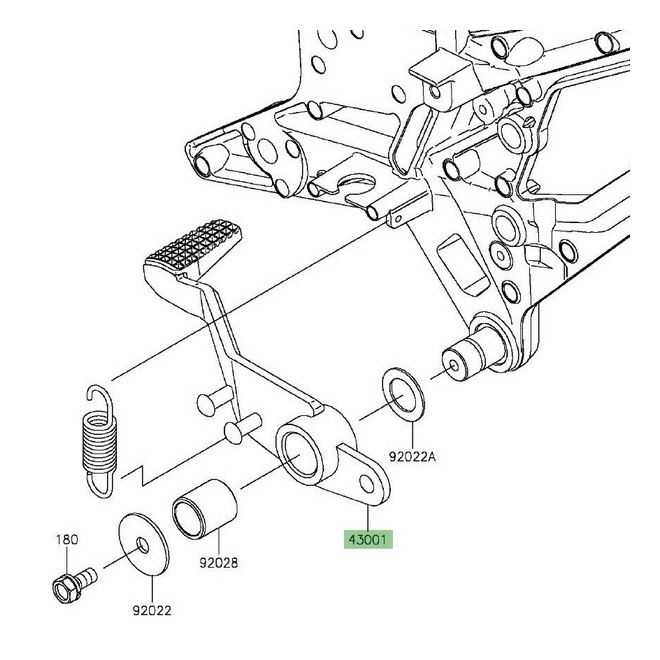 92022A
43001
180
92028
92022