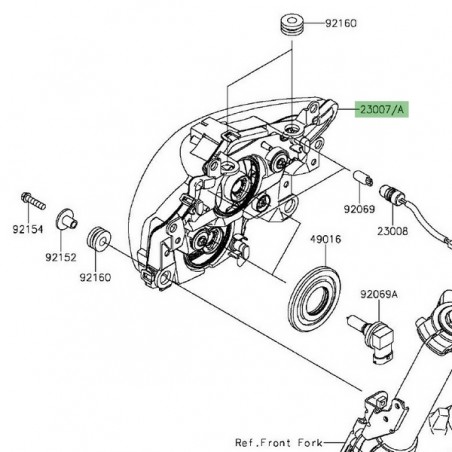 92160

23007/A

92069

23008

92154

92152

92160

49016

92069A

Ref.Front Fork