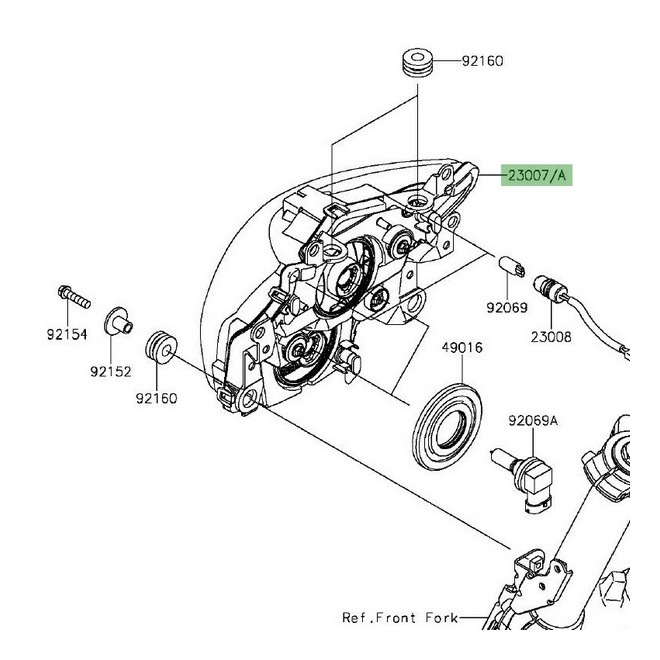 92160

23007/A

92069

23008

92154

92152

92160

49016

92069A

Ref.Front Fork