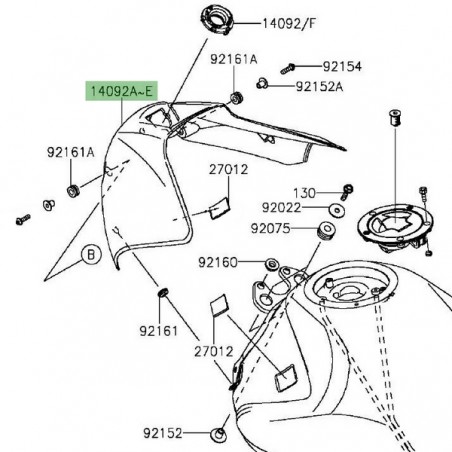 14092/F
92161A
92154
92152A
14092A~E
92161A
27012
130
92022
92075
B
92160
92161
27012
92152