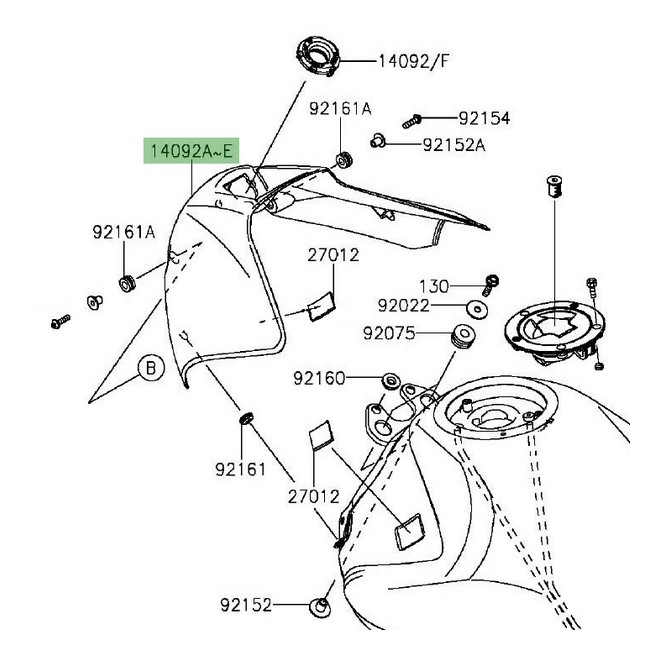 14092/F
92161A
92154
92152A
14092A~E
92161A
27012
130
92022
92075
B
92160
92161
27012
92152