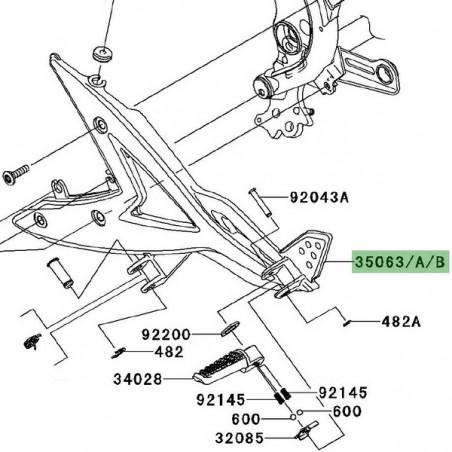 92043A
35063/A/B
482A
92200
482
34028
92145
92145
600
600
32085