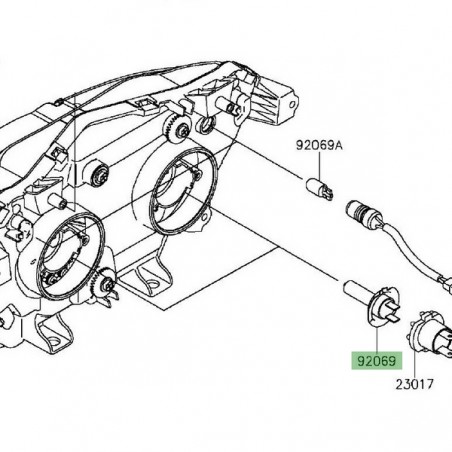 92069A

92069

23017