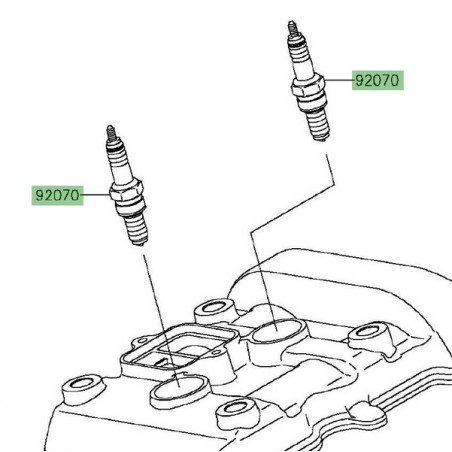 92070

92070