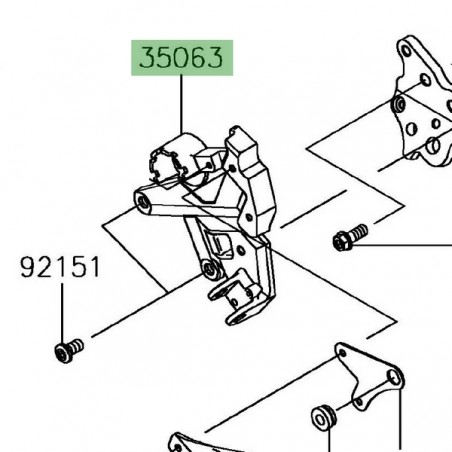 35063

92151