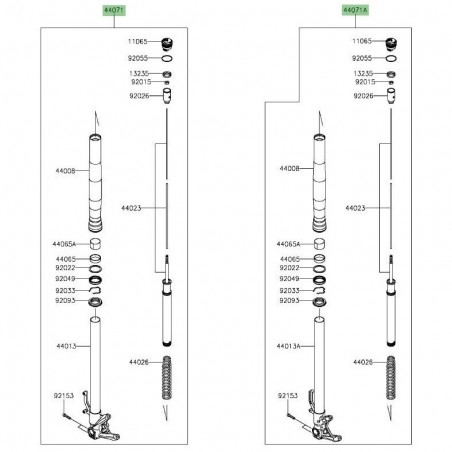 44071

11065
92055
13235
92015
92026
44008
44023
44065A
44065
92022
92049
92033
92093
44013
44026
92153

44071A

11065
92055
13235
92015
92026
44008
44023
44065A
44065
92022
92049
92033
92093
44013A
44026
92153