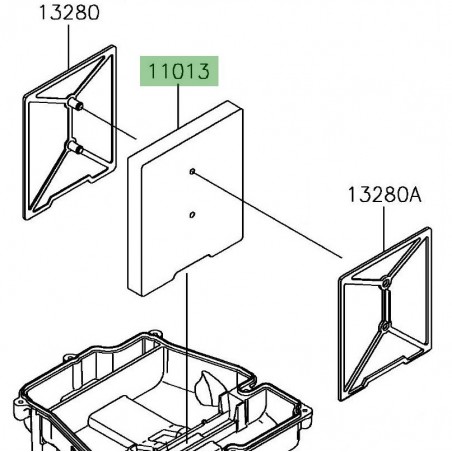 13280

11013

13280A