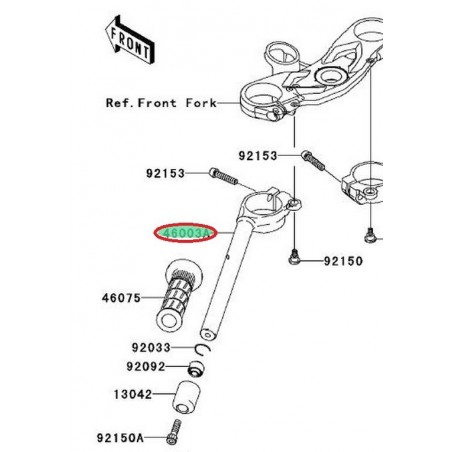 FRONT

Ref.Front Fork

92153

92153

46003A

92150

46075

92033

92092

13042

92150A