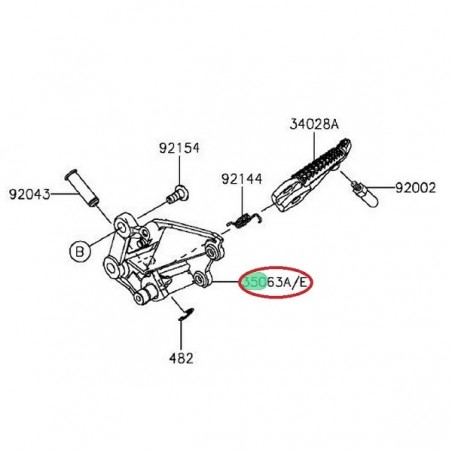 34028A

92154

92144

92043

92002

B

35063A/E

482