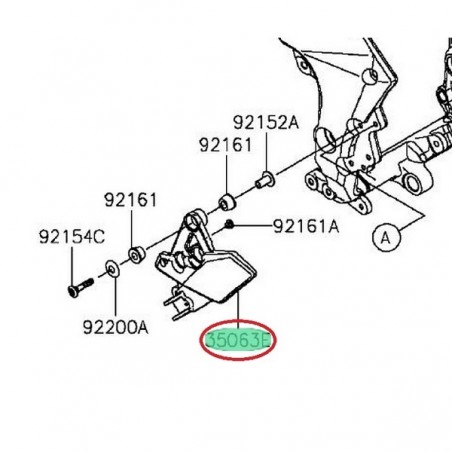 92152A
92161
92161
92161A
92154C
A
92200A
35063E