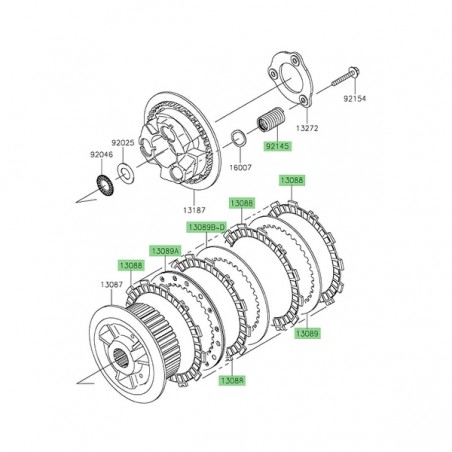 92154
13272
92145
92025
92046
16007
13187
13088
13088
13089B~D
13089A
13088
13087
13089
13088