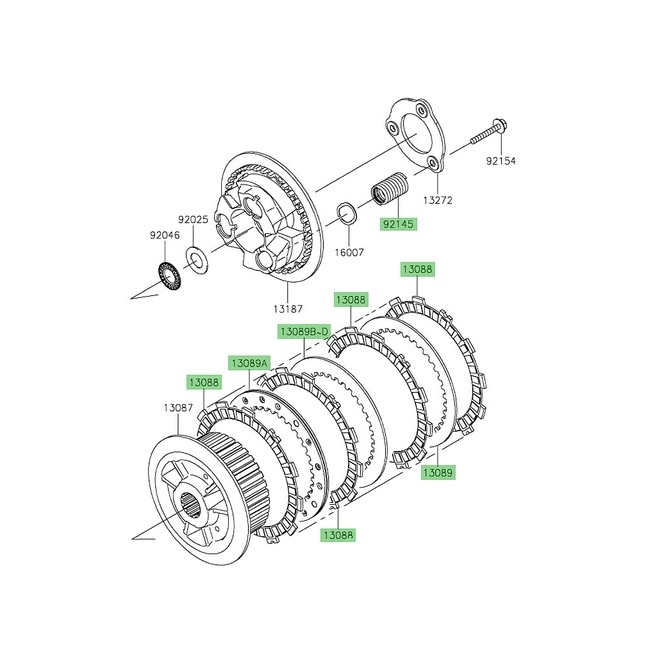 92154
13272
92145
16007
92025
92046
13187
13088
13088
13089B~D
13089A
13088
13087
13089
13088