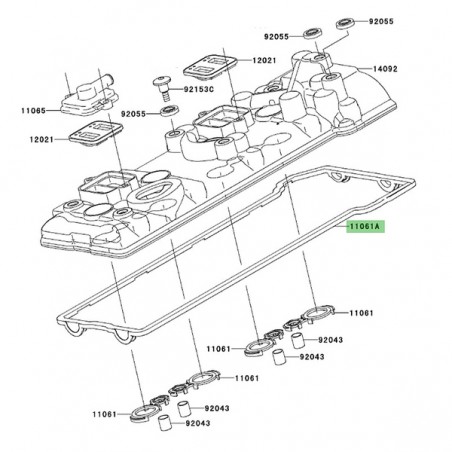 92055
92055
12021
14092
92153C
11065
92055
12021
11061A
11061
92043
11061
92043
11061
11061
92043
92043