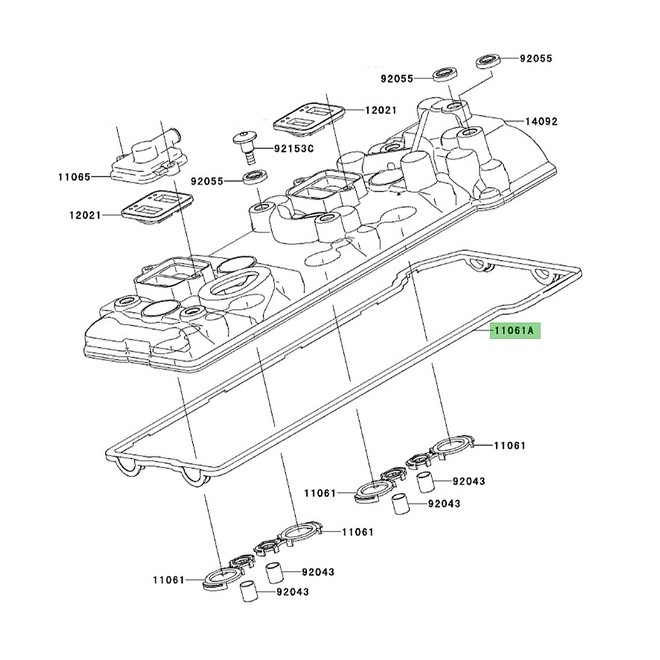 92055
92055
12021
14092
92153C
11065
92055
12021
11061A
11061
92043
11061
92043
11061
11061
92043
92043