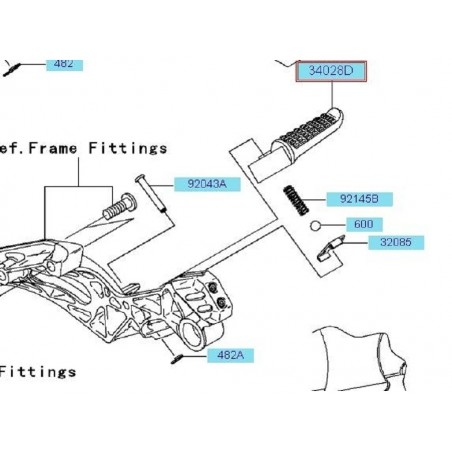 482

34028D

ef.Frame Fittings

92043A

92145B

600

32085

482A

Fittings