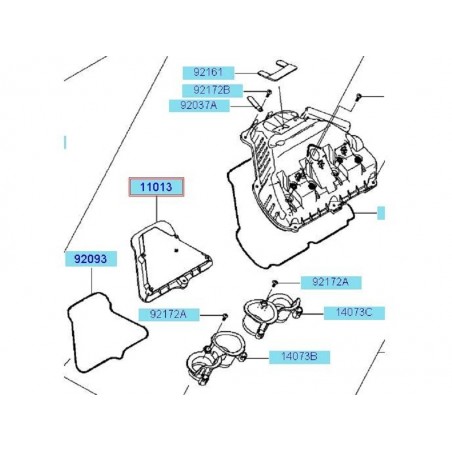 92161

92172B

92037A

11013

92093

92172A

14073C

92172A

14073B