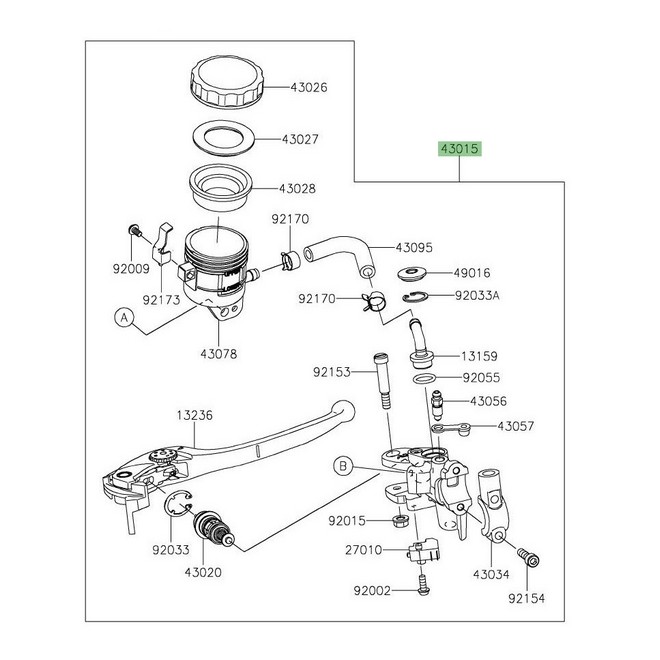 43026
43027
43015
43028
92170
43095
92009
49016
92173
92170
92033A
A
43078
13159
92153
92055
43056
13236
43057
B
92015
92033
27010
43020
43034
92002
92154