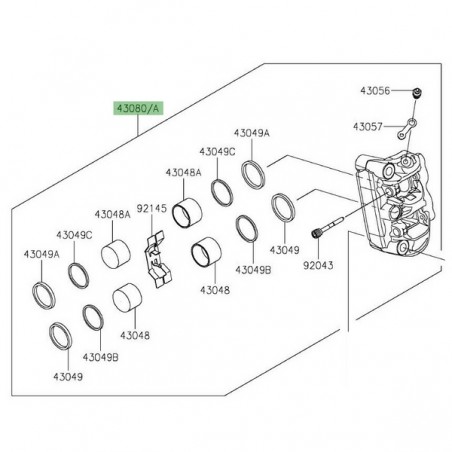 43080/A

43056

43057

43049A

43049C

43048A

92145

43048A

43049C

43049A

43049

92043

43049B

43048

43048

43049B

43049