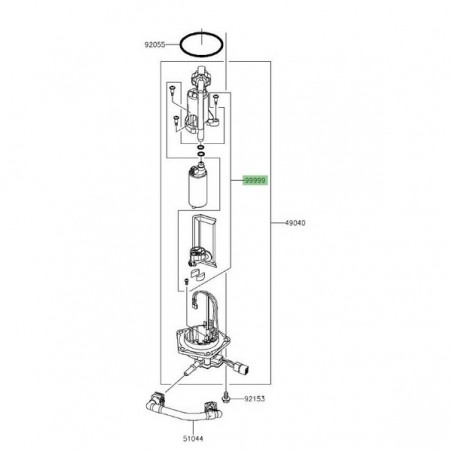 92055

99999

49040

92153

51044