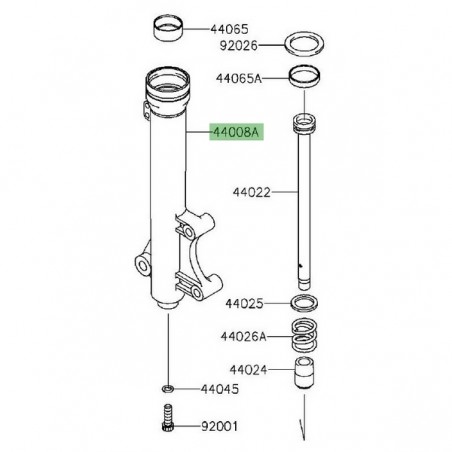 44065
92026
44065A
44008A
44022
44025
44026A
44024
44045
92001