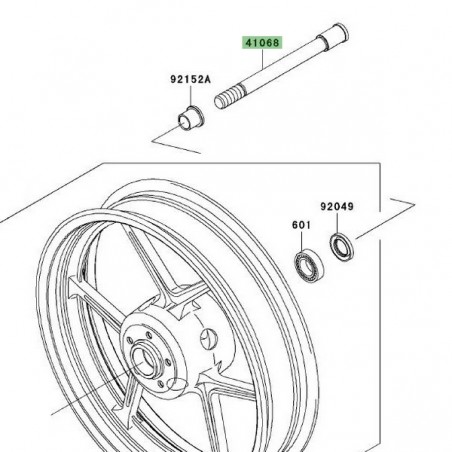 41068

92152A

92049

601