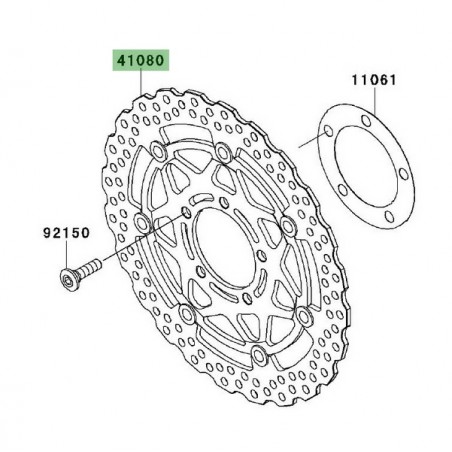 41080

11061

92150