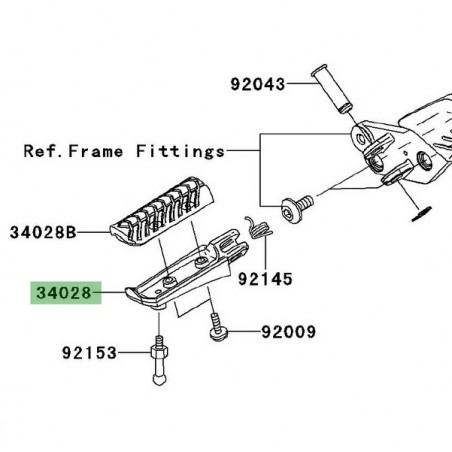 92043

Ref.Frame Fittings

34028B

92145

34028

92009

92153