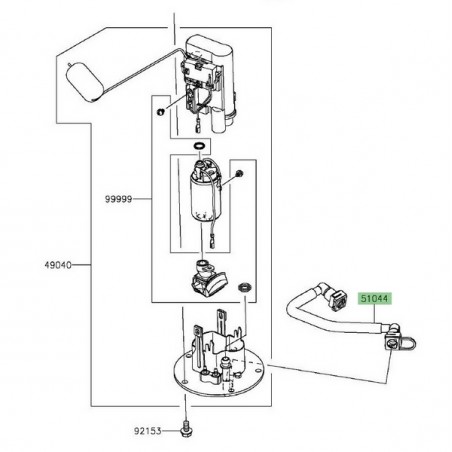 99999
49040
51044
92153