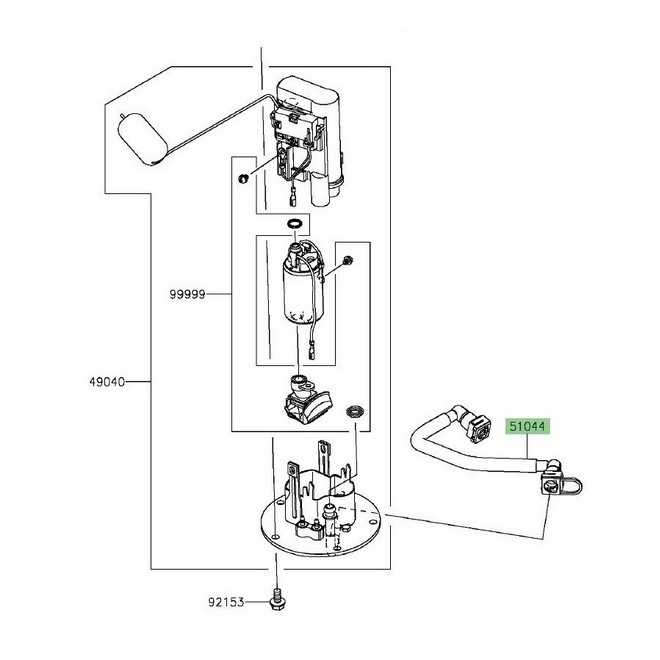 99999
49040
51044
92153