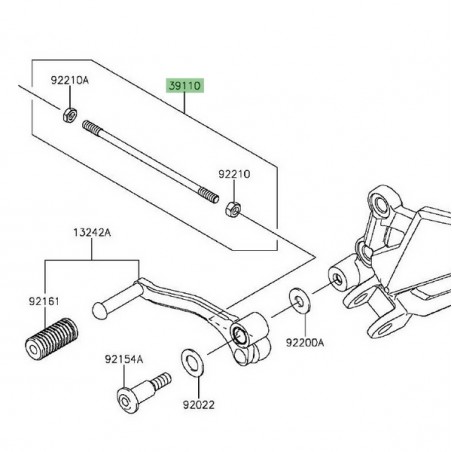 92210A

39110

92210

13242A

92161

92200A

92154A

92022