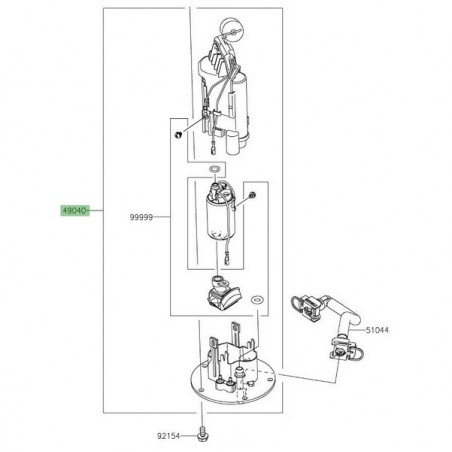 49040
99999
51044
92154