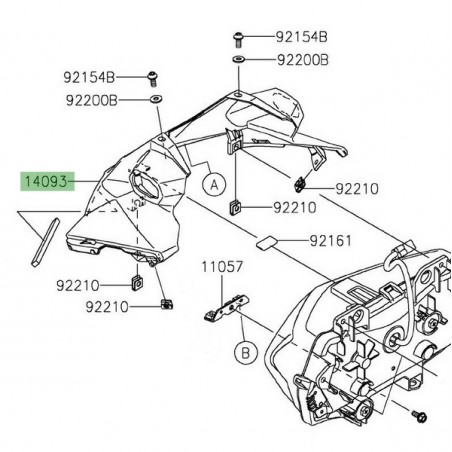 92154B
92200B
92154B
92200B
14093
A
92210
92210
92161
11057
92210
92210
B