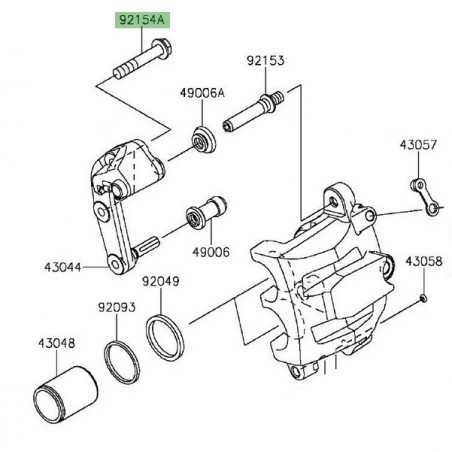 92154A
92153
49006A
43057
49006
43044
43058
92049
92093
43048