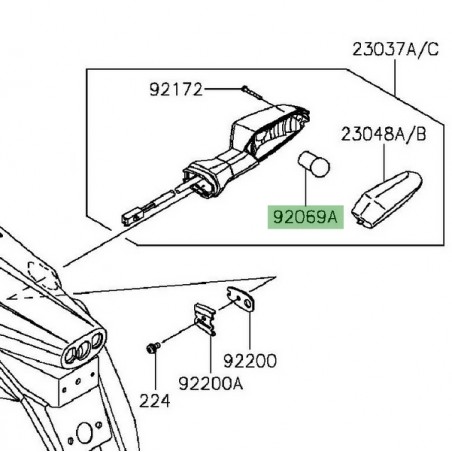 23037A/C

92172

23048A/B

92069A

92200

92200A

224