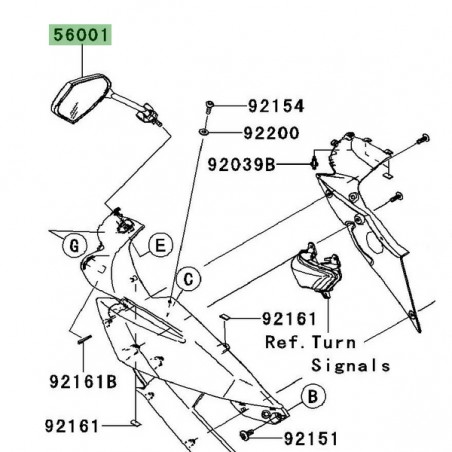 56001

92154

92200

92039B

G

E

C

92161

Ref. Turn Signals

92161B

B

92161

92151