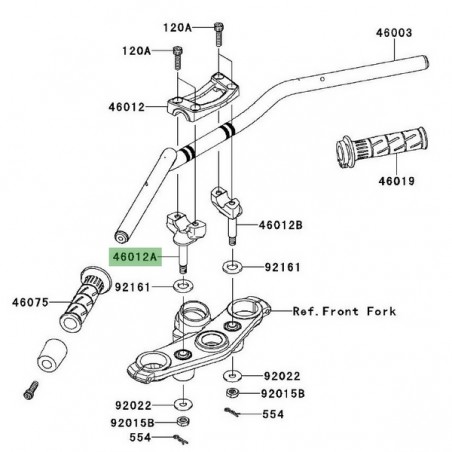 120A
46003
120A
46012
46019
46012B
46012A
92161
92161
46075
Ref.Front Fork
92022
92015B
92022
554
92015B
554