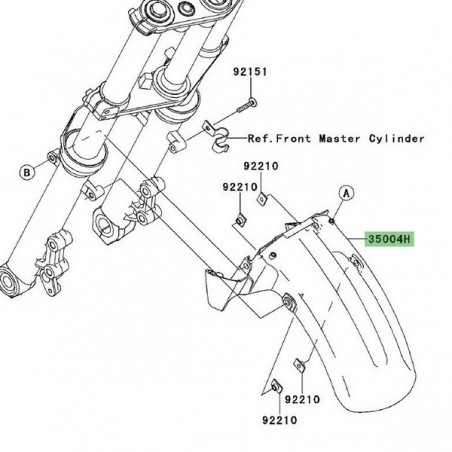 92151

Ref.Front Master Cylinder

B

92210

92210

A

35004H

92210

92210