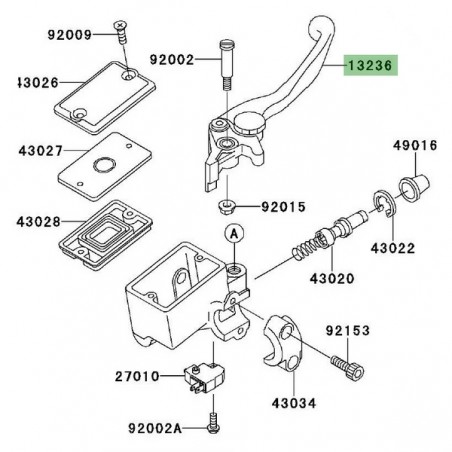 92009
92002
13236
43026
43027
49016
92015
43028
A
43022
43020
92153
27010
43034
92002A