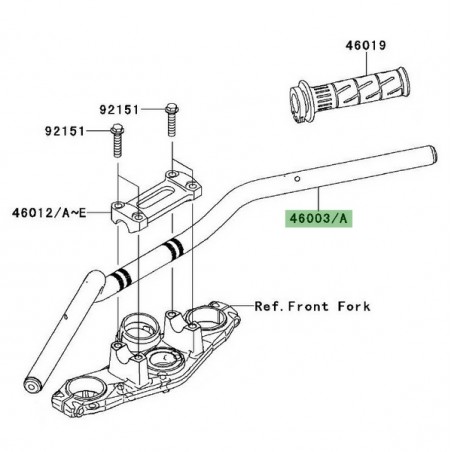 46019

92151

92151

46012/A~E

46003/A

Ref.Front Fork