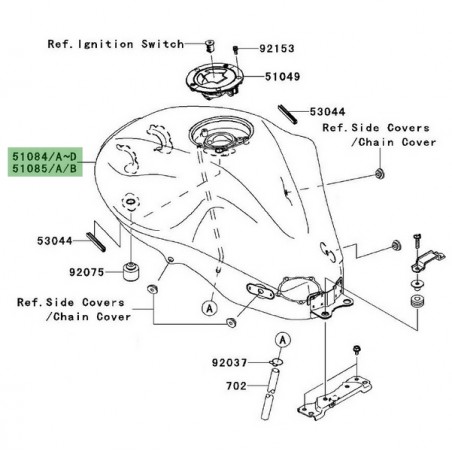 Ref. Ignition Switch
92153
51049
53044
Ref. Side Covers /Chain Cover
51084/A~D
51085/A/B
53044
92075
Ref. Side Covers /Chain Cover
A
A
92037
702