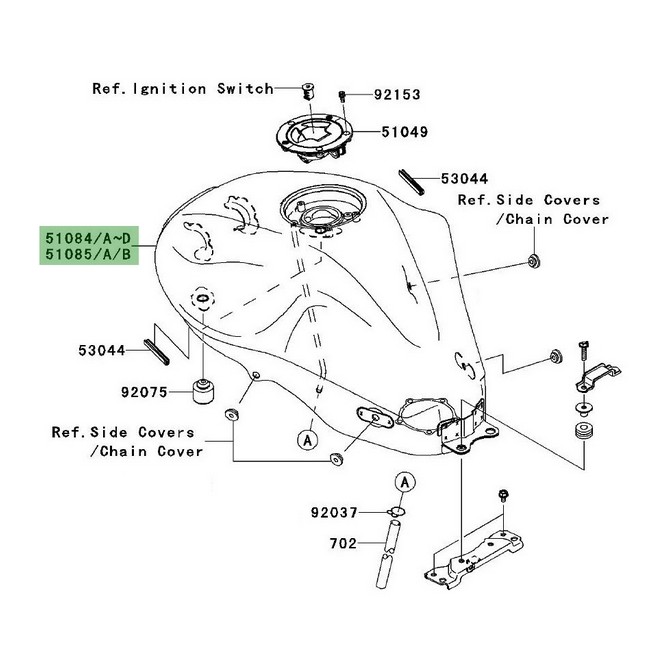 Ref.Ignition Switch
92153
51049
53044
Ref.Side Covers /Chain Cover
51084/A~D
51085/A/B
53044
92075
Ref.Side Covers /Chain Cover
A
A
92037
702