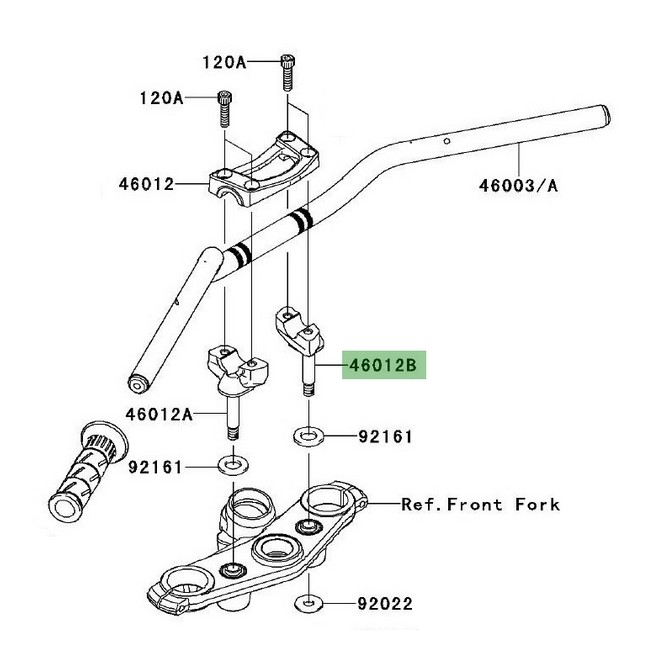 120A
120A
46012
46003/A
46012B
46012A
92161
92161
Ref.Front Fork
92022